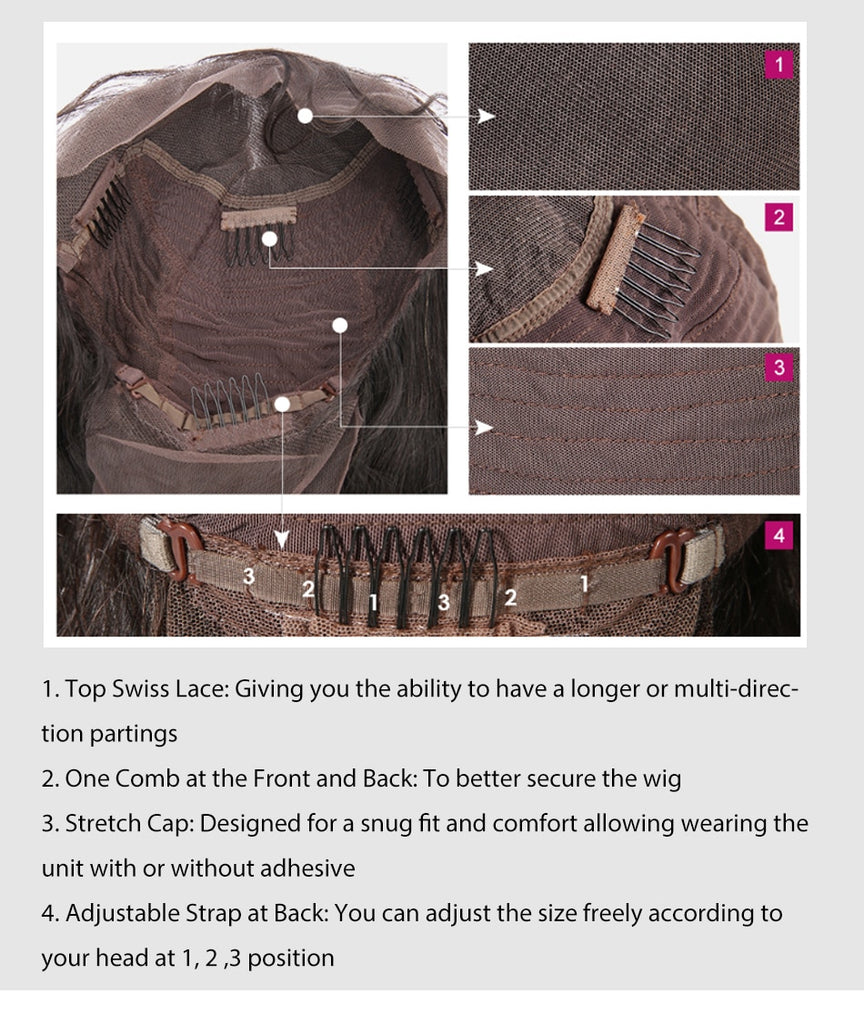 1

2

3

4

3 2 1 3 2 1

1. Top Swiss Lace: Giving you the ability to have a longer or multi-direction partings

2. One Comb at the Front and Back: To better secure the wig

3. Stretch Cap: Designed for a snug fit and comfort allowing wearing the unit with or without adhesive

4. Adjustable Strap at Back: You can adjust the size freely according to your head at 1, 2 ,3 position